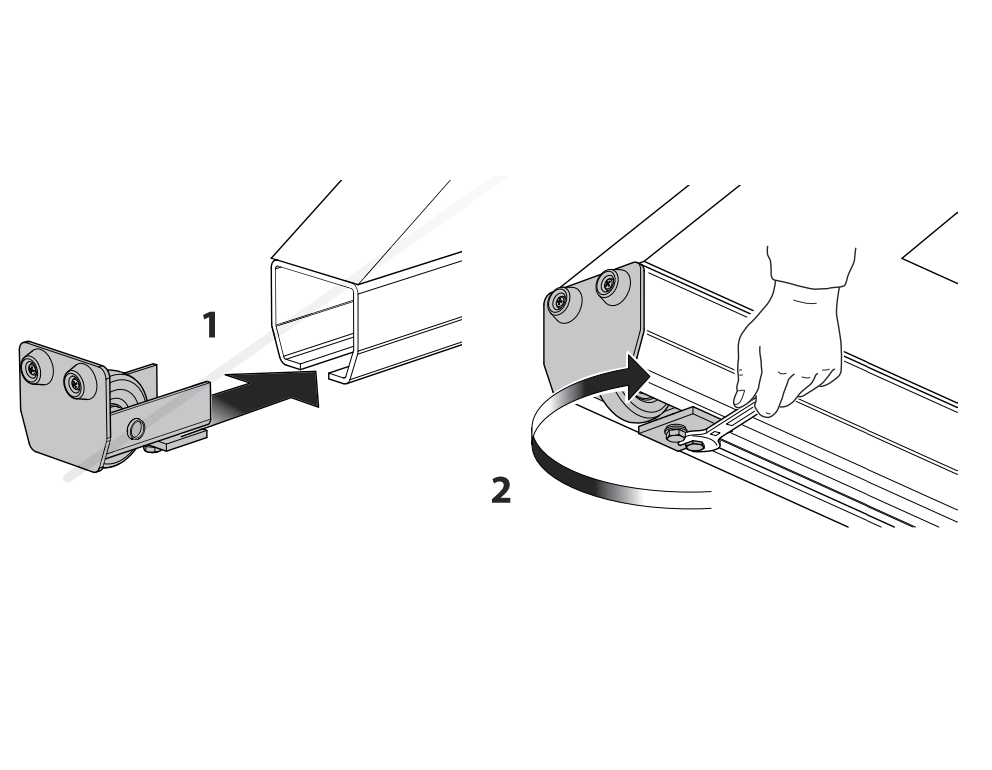 1

2